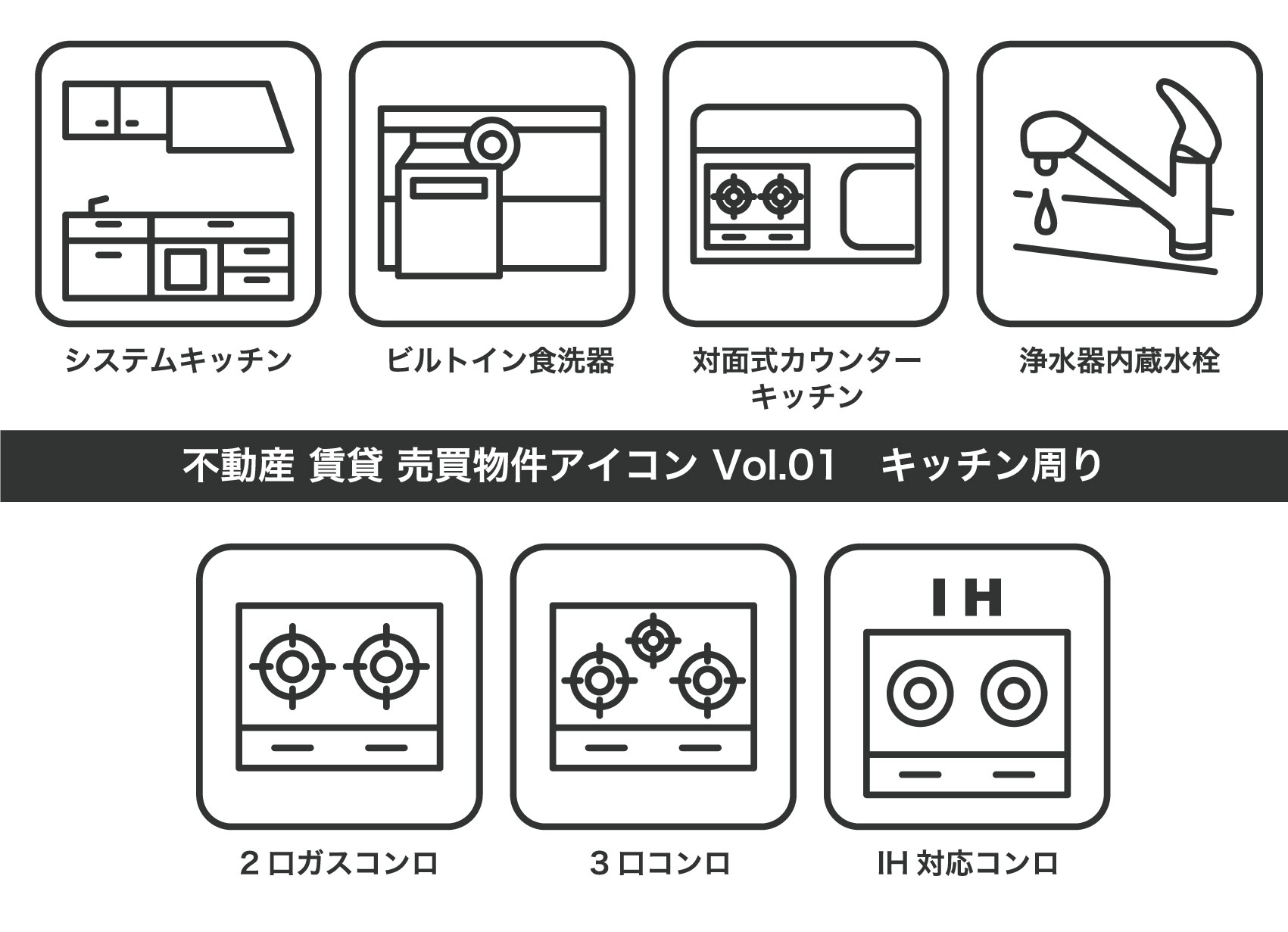 システムキッチン

ビルトイン食洗器

対面式カウンターキッチン

浄水器内蔵水栓

不動産 賃貸 売買物件アイコン Vol.01　キッチン周り

IH

２口ガスコンロ

３口コンロ

IH 対応コンロ